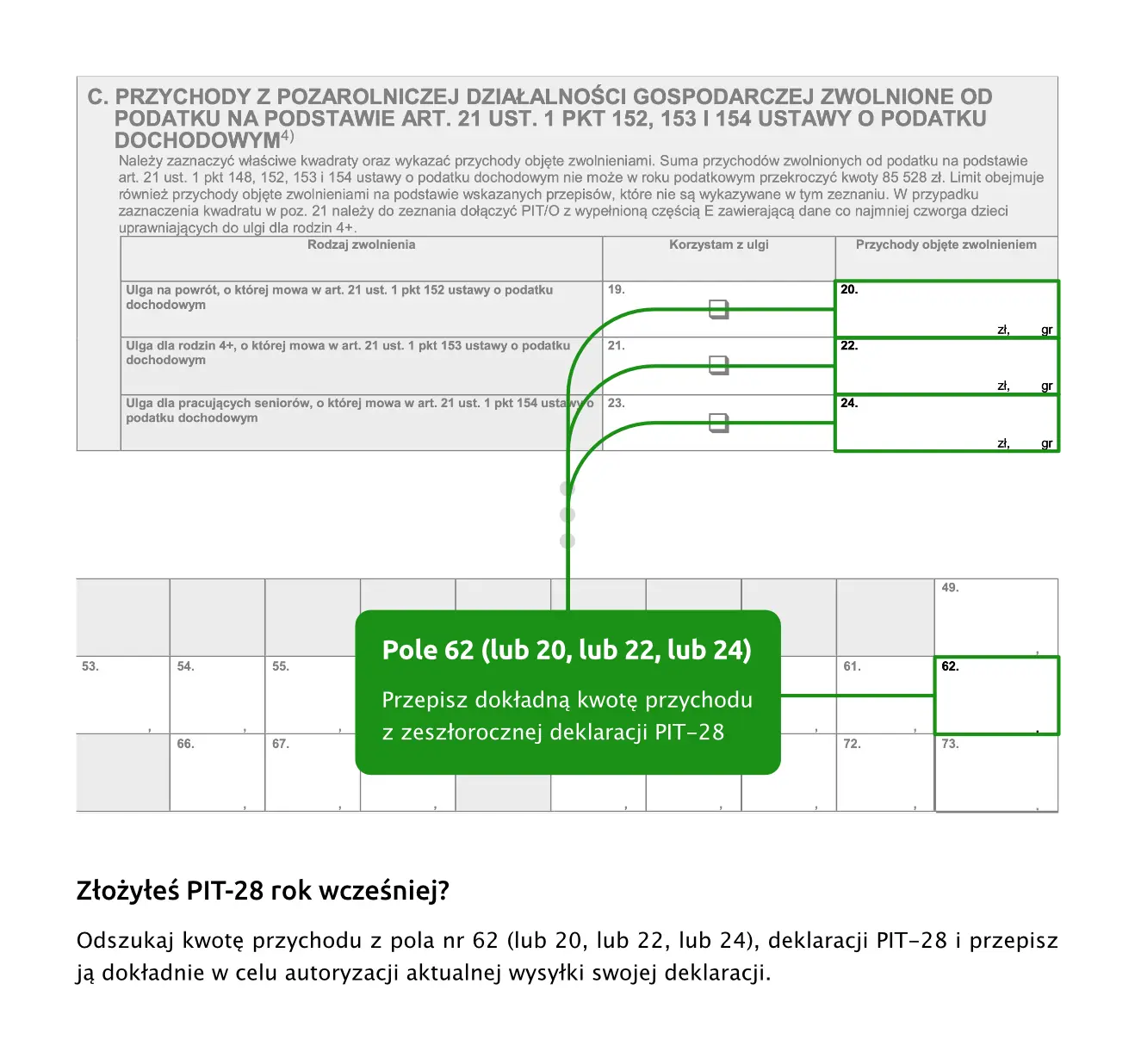 C. PRZYCHODY Z POZAROLNICZEJ DZIAŁALNOŚCI GOSPODARCZEJ ZWOLNIONE OD PODATKU NA PODSTAWIE ART. 21 UST. 1 PKT 152, 153 I 154 USTAWY O PODATKU DOCHODOWYM$^{4)}$

Należy zaznaczyć właściwe kwadraty oraz wykazać przychody objęte zwolnieniami. Suma przychodów zwolnionych od podatku na podstawie art. 21 ust. 1 pkt 148, 152, 153 i 154 ustawy o podatku dochodowym nie może w roku podatkowym przekroczyć kwoty 85 528 zł. Limit obejmuje również przychody objęte zwolnieniami na podstawie wskazanych przepisów, które nie są wykazywane w tym zeznaniu. W przypadku zaznaczenia kwadratu w poz. 21 należy do zeznania dołączyć PIT/O z wypełnioną częścią E zawierającą dane co najmniej czworga dzieci uprawniających do ulgi dla rodzin 4+.

| Rodzaj zwolnienia | Korzystam z ulgi | Przychody objęte zwolnieniem |
|---|---|---|
| Ulga na powrót, o której mowa w art. 21 ust. 1 pkt 152 ustawy o podatku dochodowym | 19. | 20. zł, gr |
| Ulga dla rodzin 4+, o której mowa w art. 21 ust. 1 pkt 153 ustawy o podatku dochodowym | 21. | 22. zł, gr |
| Ulga dla pracujących seniorów, o której mowa w art. 21 ust. 1 pkt 154 ustawy o podatku dochodowym | 23. | 24. zł, gr |

49.
53. 54. 55. 61. 62.
66. 67. 72. 73.

Pole 62 (lub 20, lub 22, lub 24)

Przepisz dokładną kwotę przychodu z zeszłorocznej deklaracji PIT-28

Złożyłeś PIT-28 rok wcześniej?

Odszukaj kwotę przychodu z pola nr 62 (lub 20, lub 22, lub 24), deklaracji PIT-28 i przepisz ją dokładnie w celu autoryzacji aktualnej wysyłki swojej deklaracji.